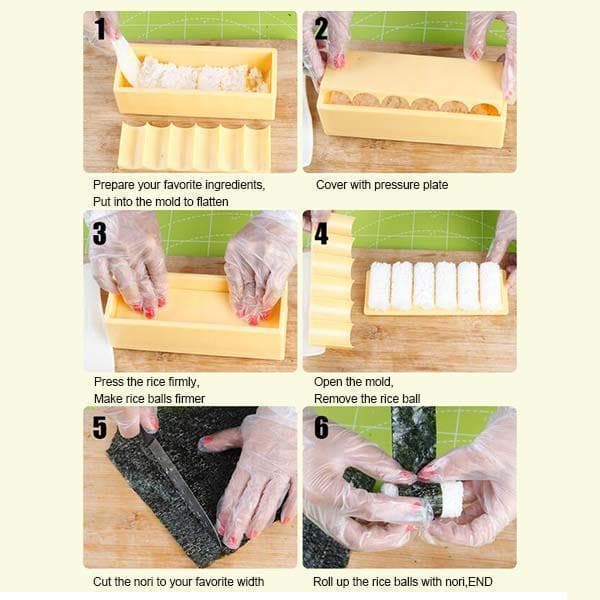 1

Prepare your favorite ingredients,
Put into the mold to flatten

2

Cover with pressure plate

3

Press the rice firmly,
Make rice balls firmer

4

Open the mold,
Remove the rice ball

5

Cut the nori to your favorite width

6

Roll up the rice balls with nori,END