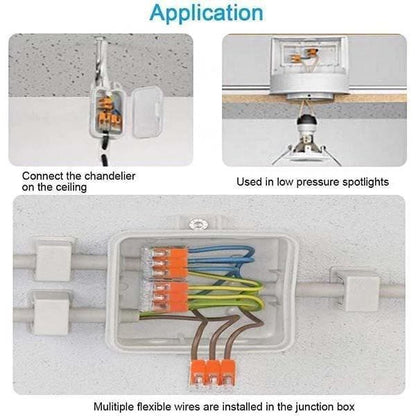 Application

Connect the chandelier on the ceiling

Used in low pressure spotlights

Mulitiple flexible wires are installed in the junction box