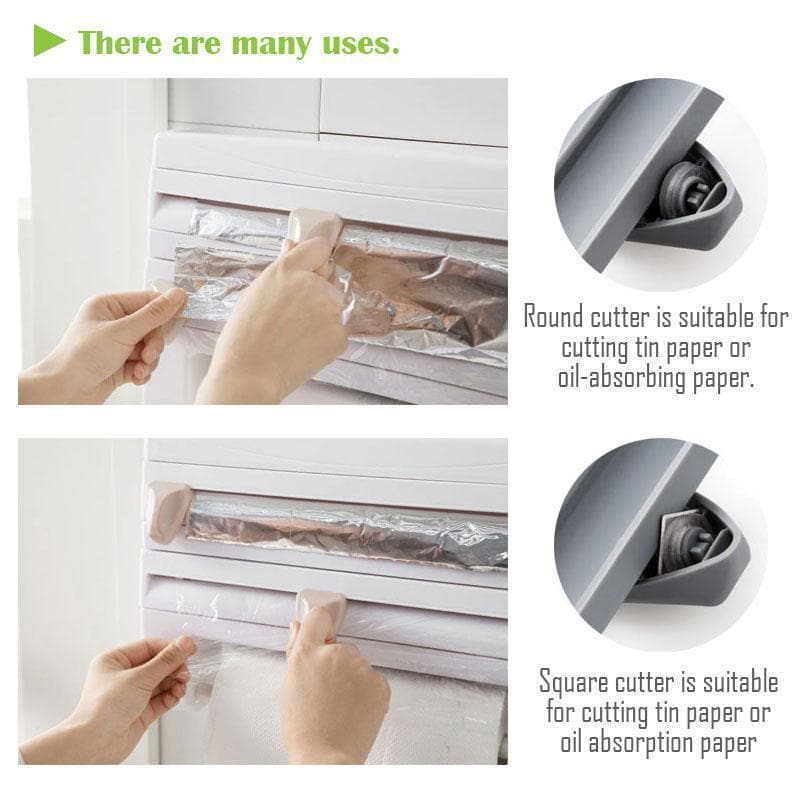 There are many uses.

Round cutter is suitable for cutting tin paper or oil-absorbing paper.

Square cutter is suitable for cutting tin paper or oil absorption paper