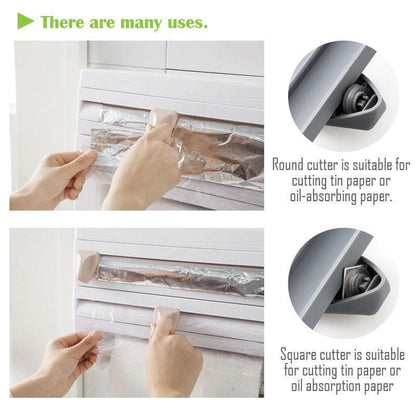 There are many uses.

Round cutter is suitable for cutting tin paper or oil-absorbing paper.

Square cutter is suitable for cutting tin paper or oil absorption paper