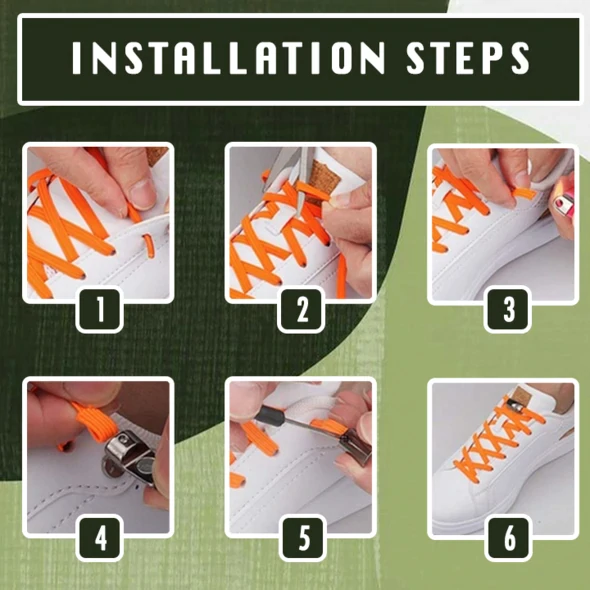 INSTALLATION STEPS

1

2

3

4

5

6