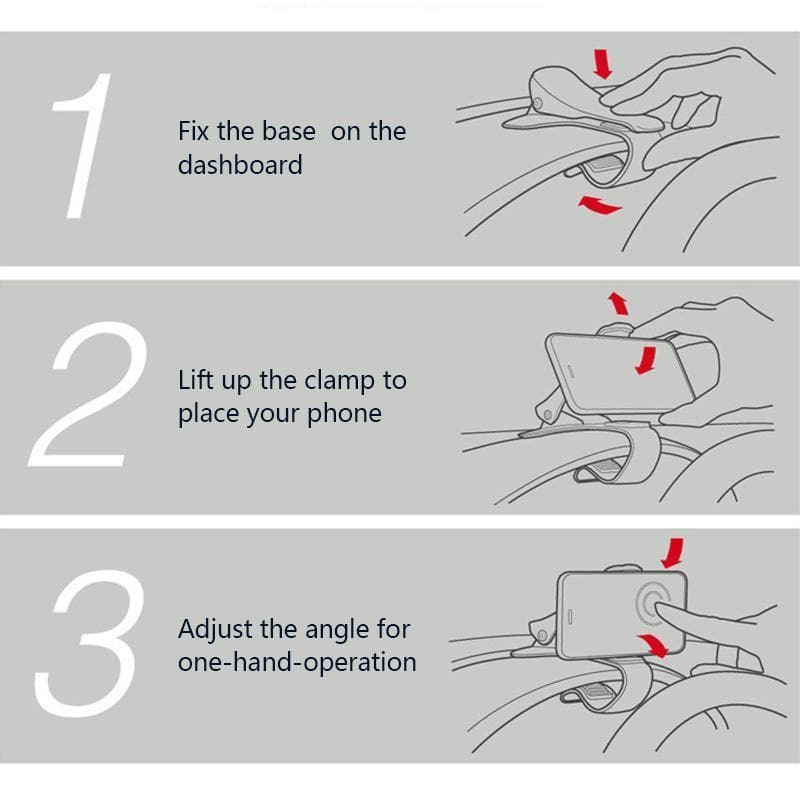 1

Fix the base  on the dashboard

2

Lift up the clamp to place your phone

3

Adjust the angle for one-hand-operation