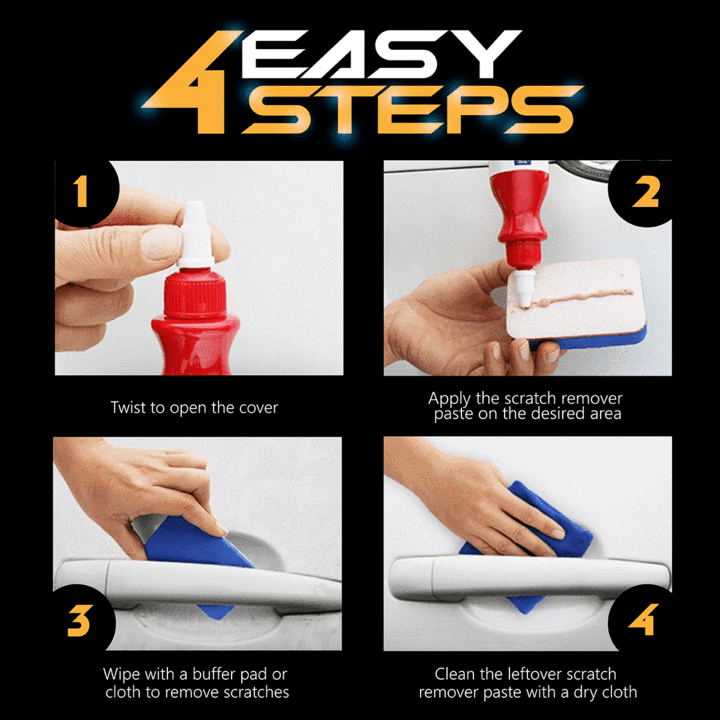 4 EASY STEPS

1

Twist to open the cover

2

Apply the scratch remover paste on the desired area

3

Wipe with a buffer pad or cloth to remove scratches

4

Clean the leftover scratch remover paste with a dry cloth