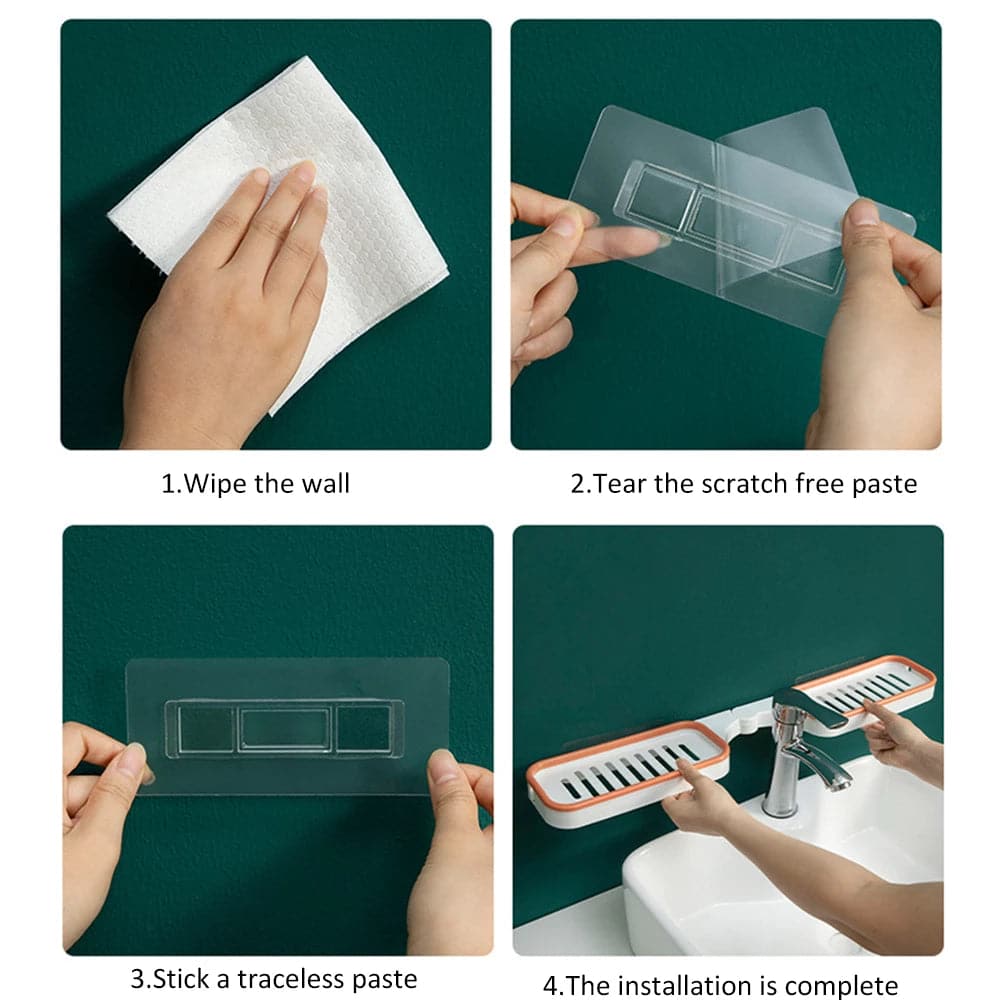 1.Wipe the wall

2.Tear the scratch free paste

3.Stick a traceless paste

4.The installation is complete