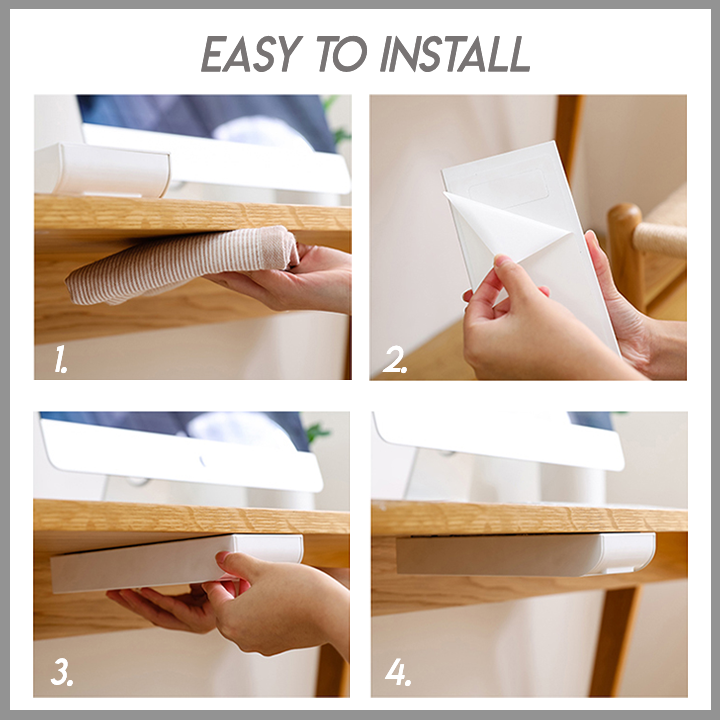 EASY TO INSTALL

1.

2.

3.

4.