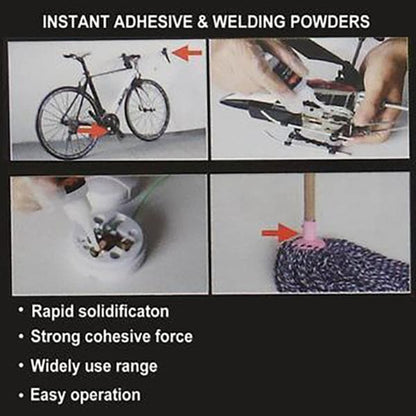 INSTANT ADHESIVE & WELDING POWDERS

• Rapid solidificaton
• Strong cohesive force
• Widely use range
• Easy operation